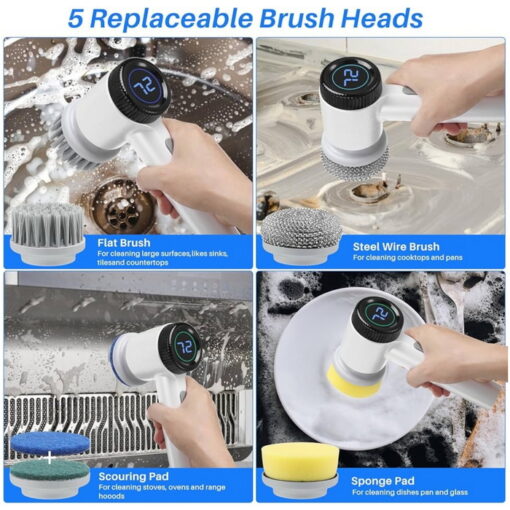 5 Replaceable Brush Heads

72

Flat Brush
For cleaning large surfaces,likes sinks, tilesand countertops

72

Steel Wire Brush
For cleaning cooktops and pans

72

Scouring Pad
For cleaning stoves, ovens and range hooods

72

Sponge Pad
For cleaning dishes pan and glass